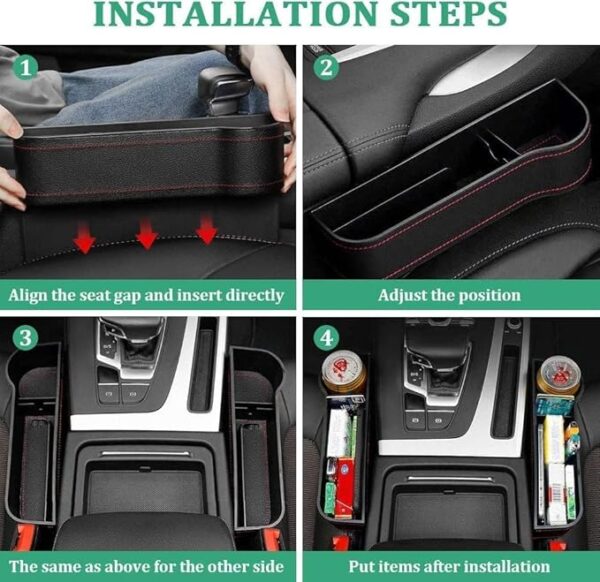 INSTALLATION STEPS

1

Align the seat gap and insert directly

2

Adjust the position

3

The same as above for the other side

4

Put items after installation