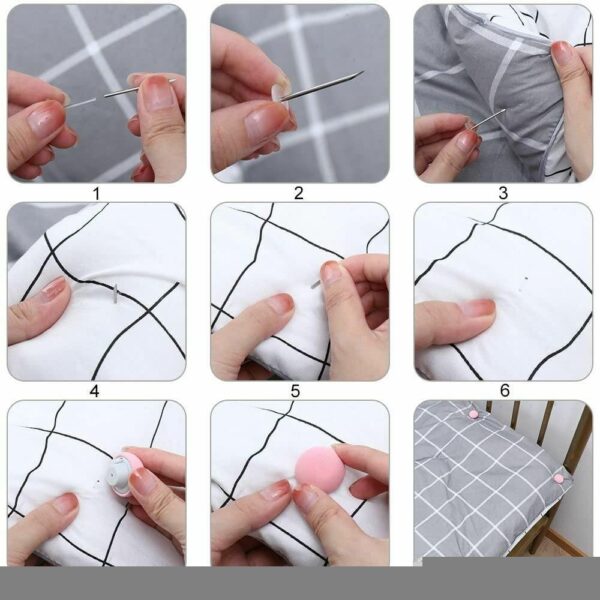 1

2

3

4

5

6